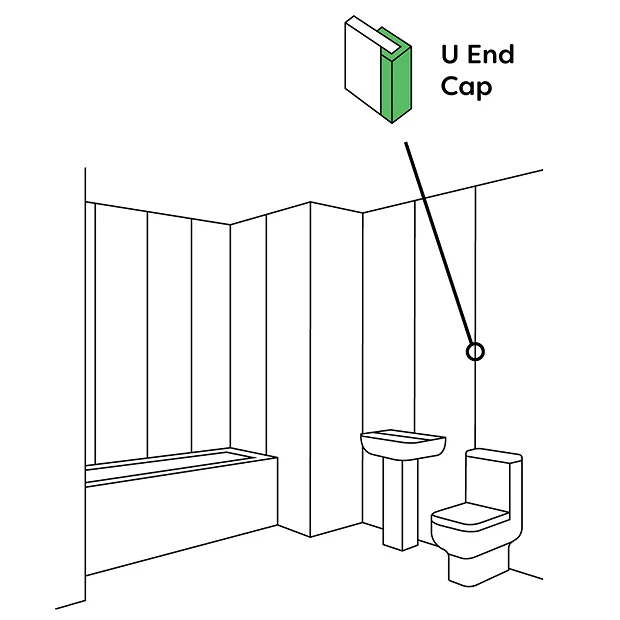 U End Cap